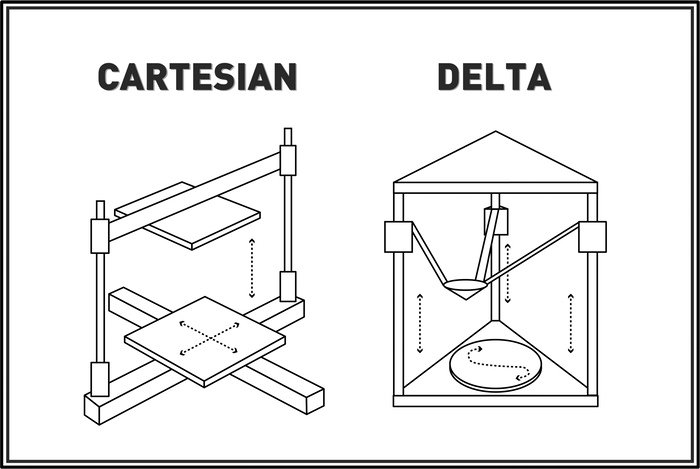 CARTESIAN

DELTA