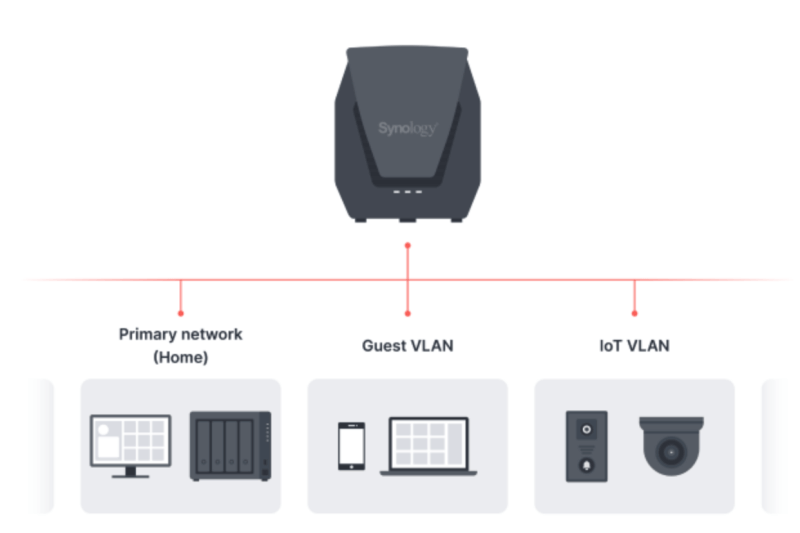 Synology

Primary network (Home)

Guest VLAN

IoT VLAN